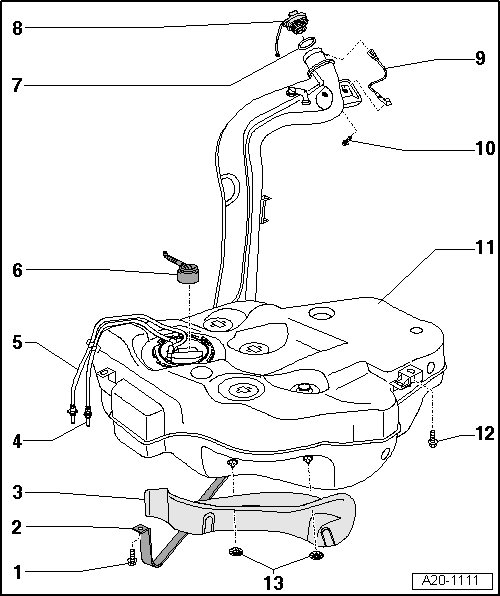 8
7
9
10
6
11
5
4
12
3
2
1
13
A20-1111