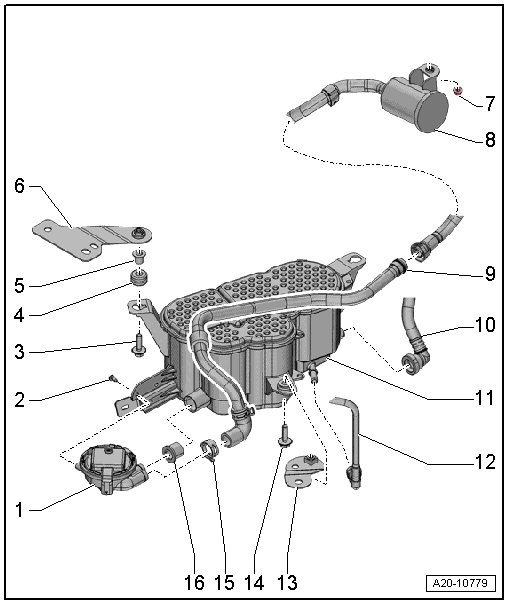 7
8
6
5
4
9
10
3
2
11
12
1
16 15 14 13
A20-10779