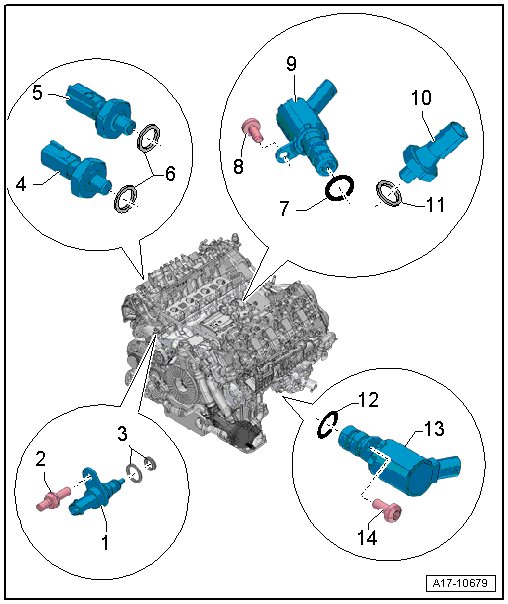 5
4
6
9
10
8
7
11
3
2
1
12
13
14
A17-10679