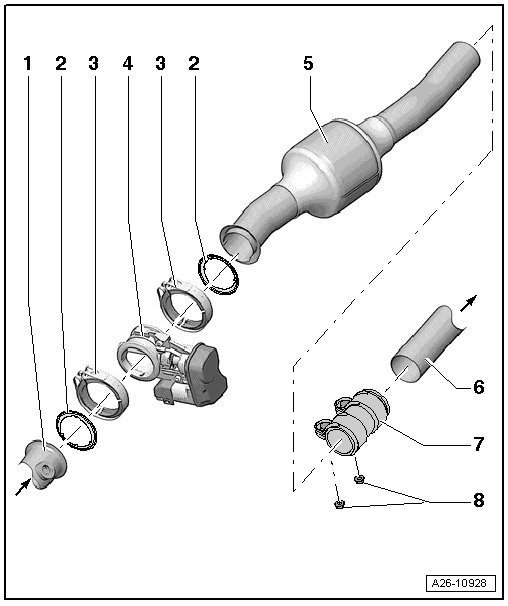 1 2 3 4 3 2 5

6

7

8

A26-10928