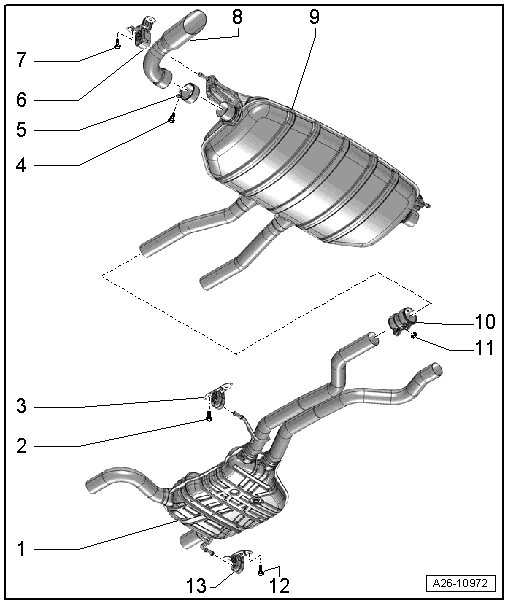 8
9
7
6
5
4
10
11
3
2
1
13
12
A26-10972