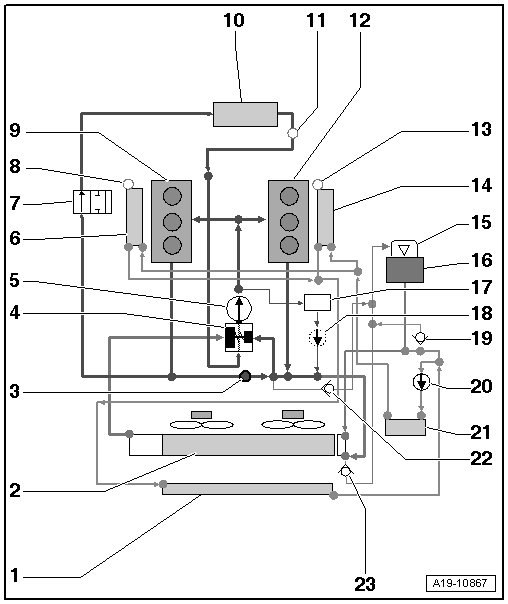 10
11
12
9
13
8
14
7
6
15
16
5
17
4
18
19
3
20
21
22
2
1
23
A19-10867