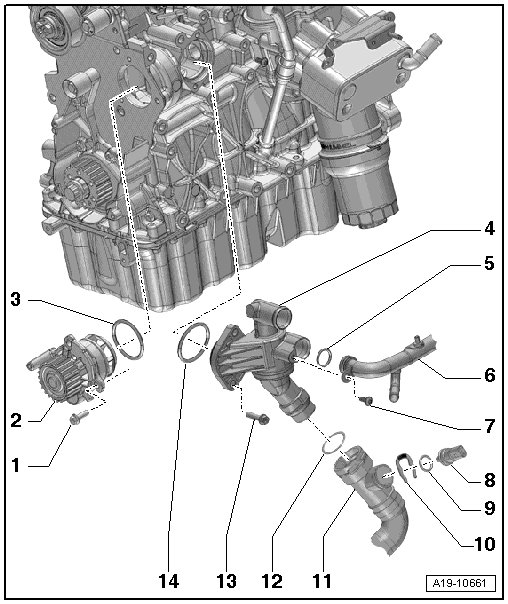 4
5
3
6
2
7
1
8
9
10
14
13
12
11
A19-10661