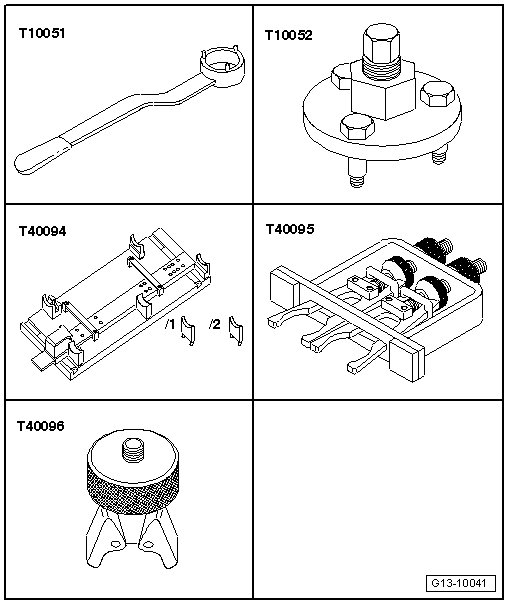 T10051

T10052

T40094

/1

/2

T40095

T40096

G13-10041