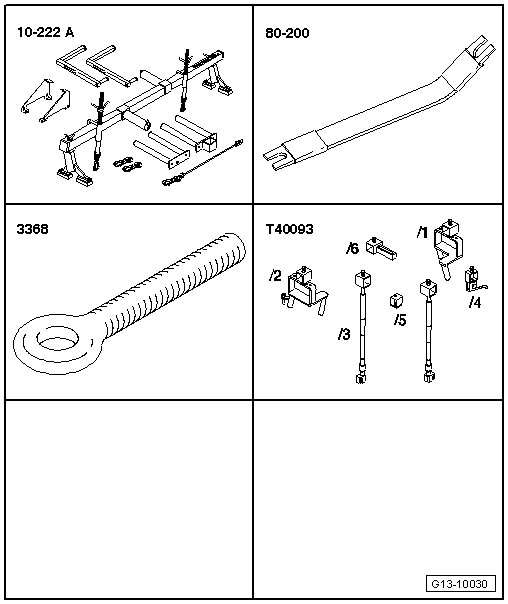 10-222 A

80-200

3368

T40093

/6

/1

/2

/4

/5

/3

G13-10030