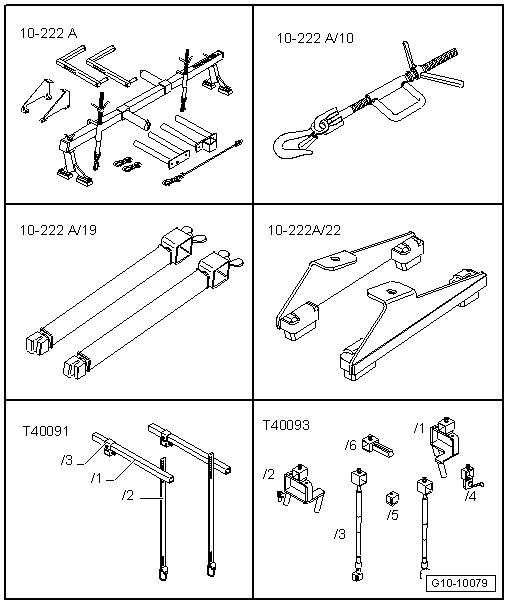 10-222 A

10-222 A/10

10-222 A/19

10-222A/22

T40091

/3

/1

/2

T40093

/6

/1

/2

/4

/5

/3

G10-10079