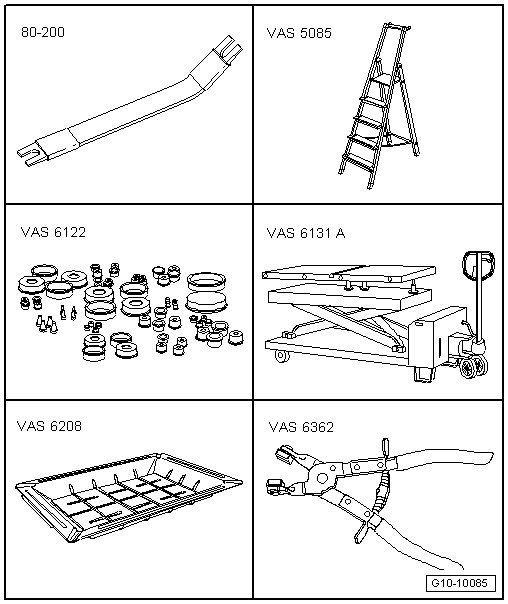 80-200

VAS 5085

VAS 6122

VAS 6131 A

VAS 6208

VAS 6362

G10-10085