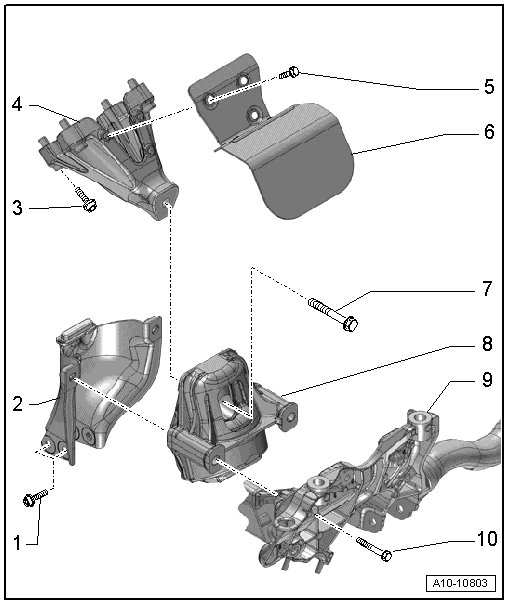 4
5
6
3
7
8
9
2
1
10
A10-10803