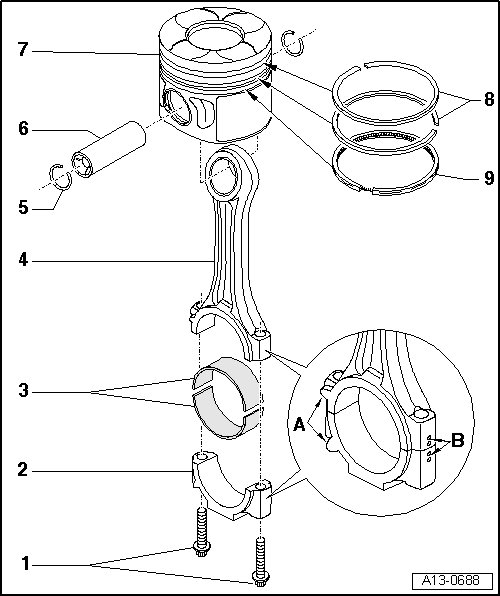 7
6
5
4
3
2
1
8
9
A
B
A13-0688