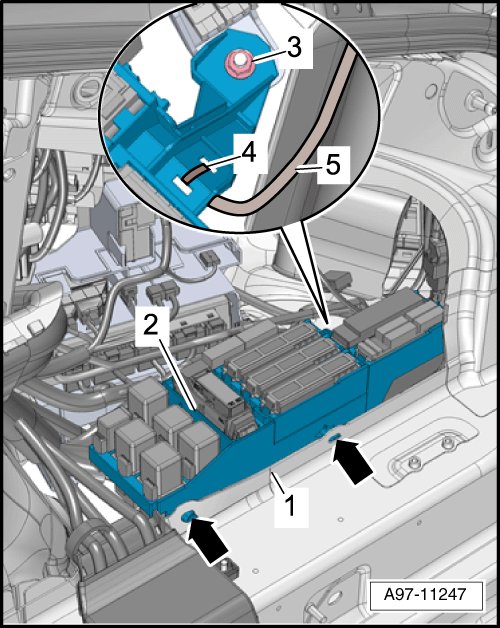 3
4
5
2
1
A97-11247