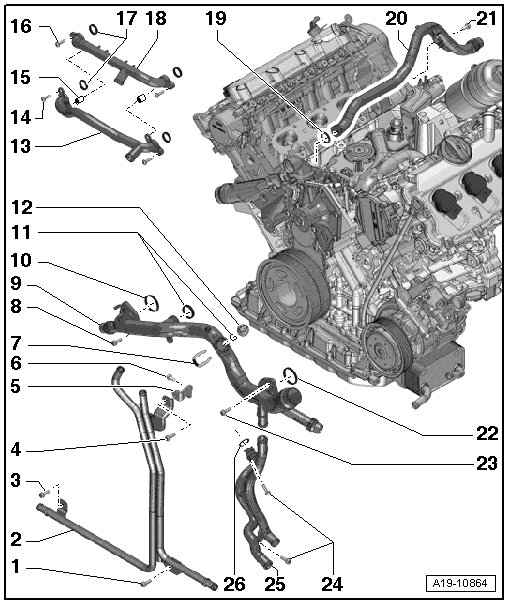 16
17
18
19
20
21
15
14
13
12
11
10
9
8
7
6
5
4
3
2
1
22
23
26
25
24
A19-10864