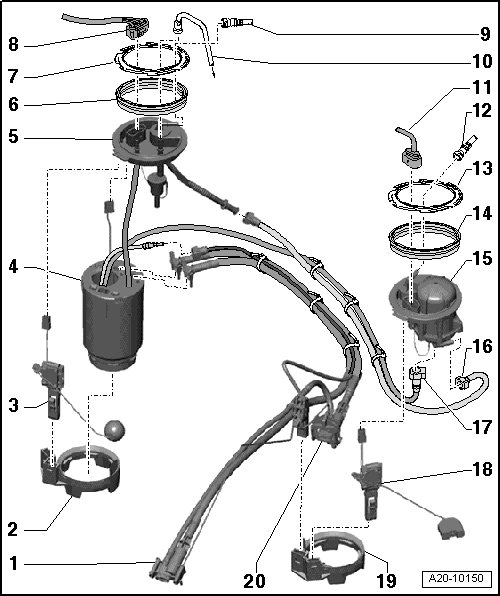 8
7
6
5
4
3
2
1
9
10
11
12
13
14
15
16
17
18
20
19
A20-10150