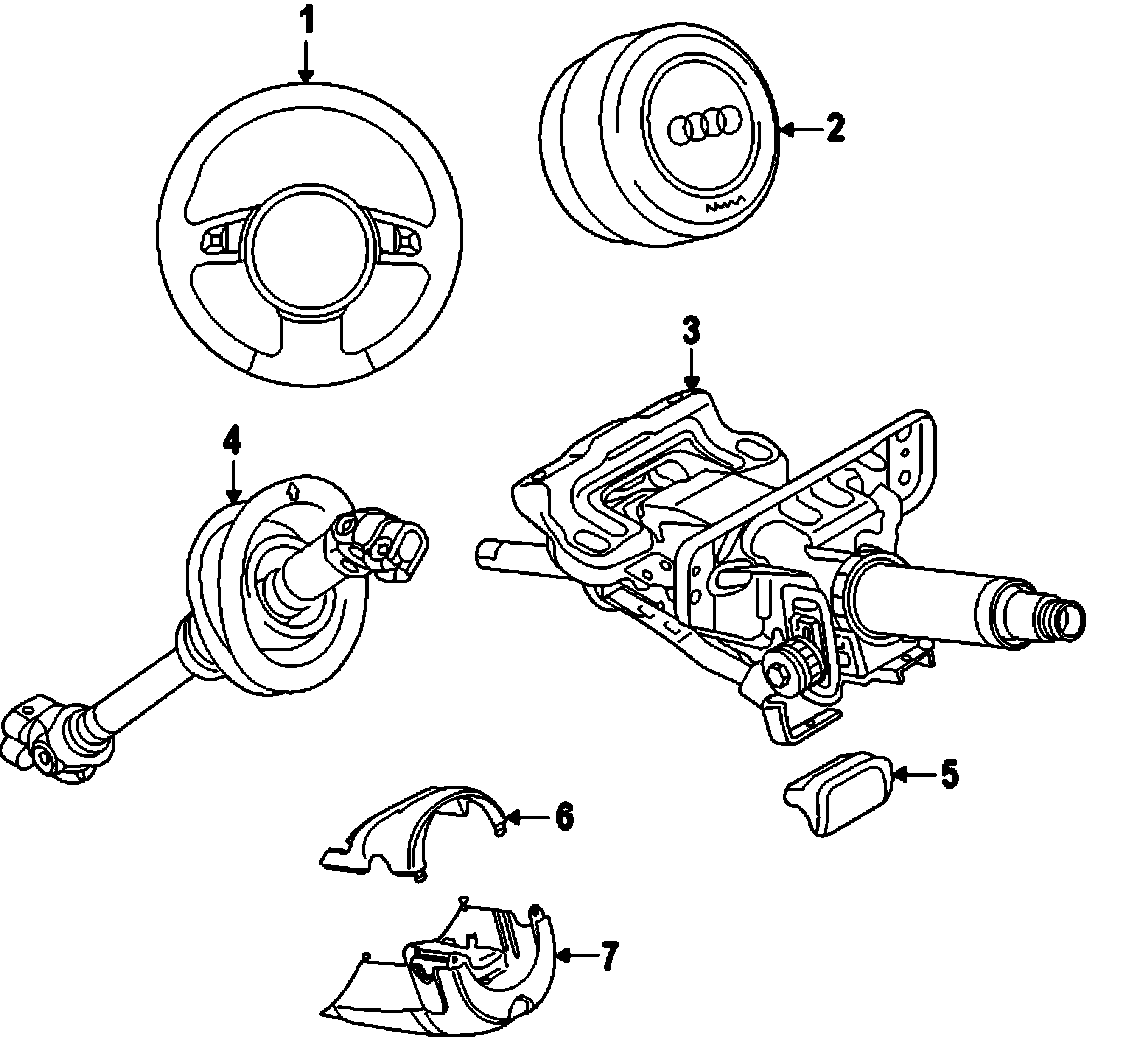 1
2
3
4
5
6
7