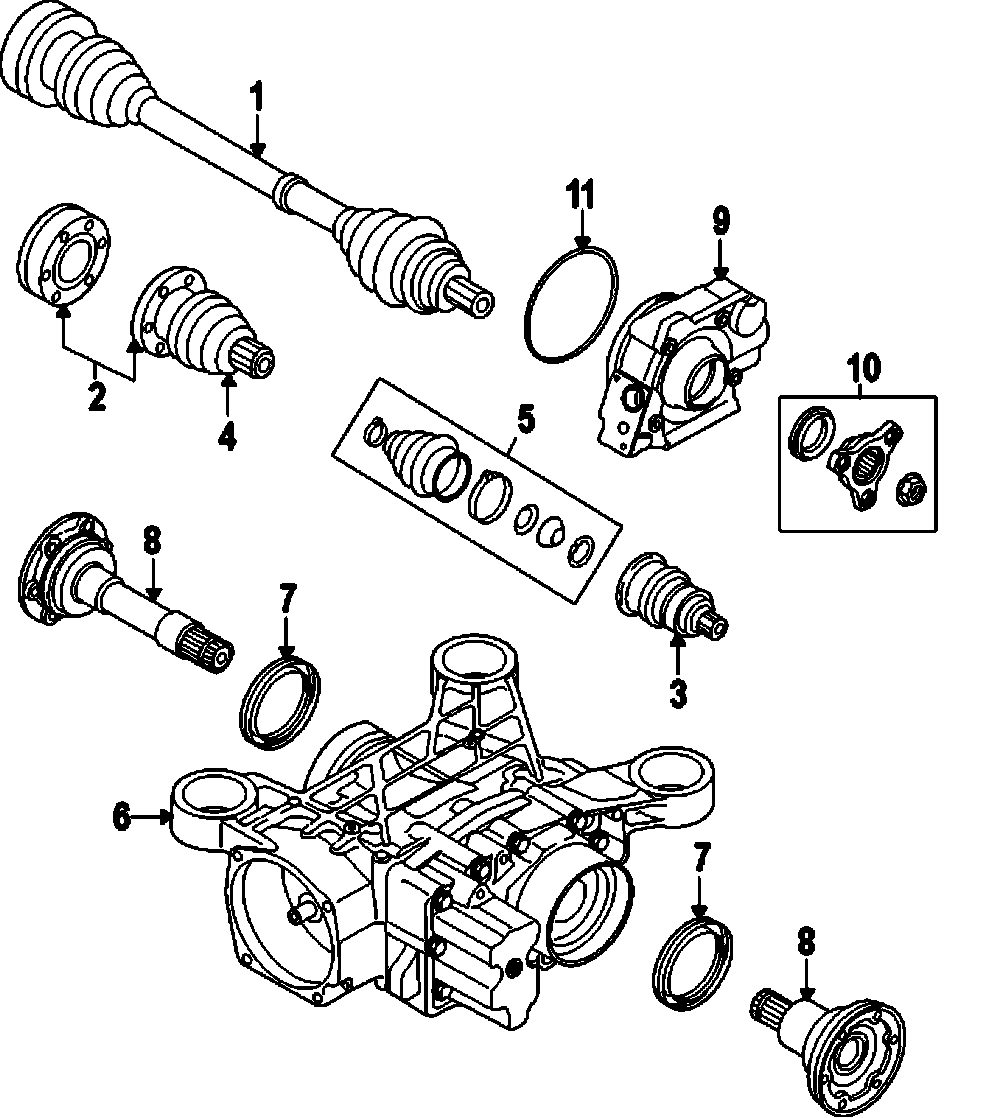 1
11
9
2
4
5
10
8
7
3
6
7
8