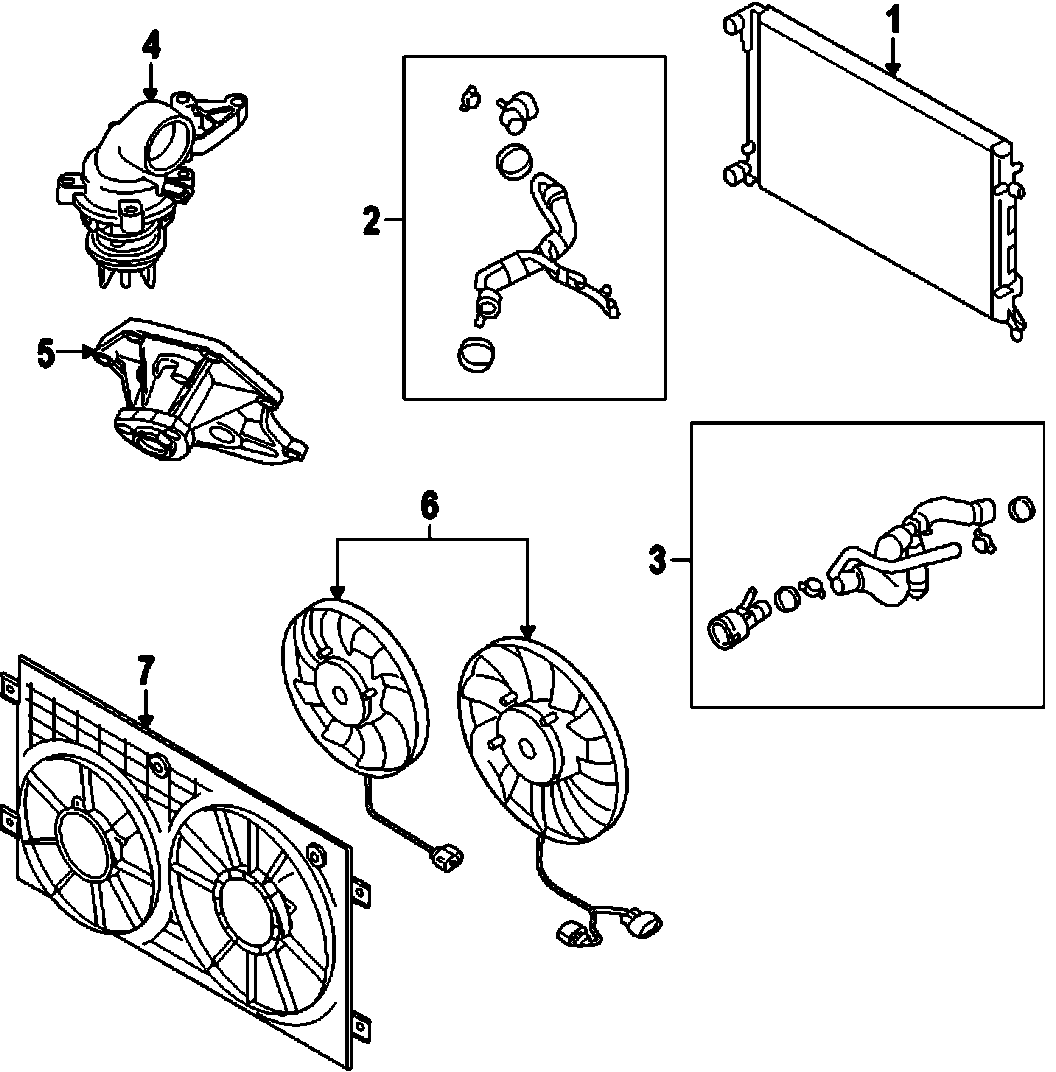 4
2
1
5
6
3
7