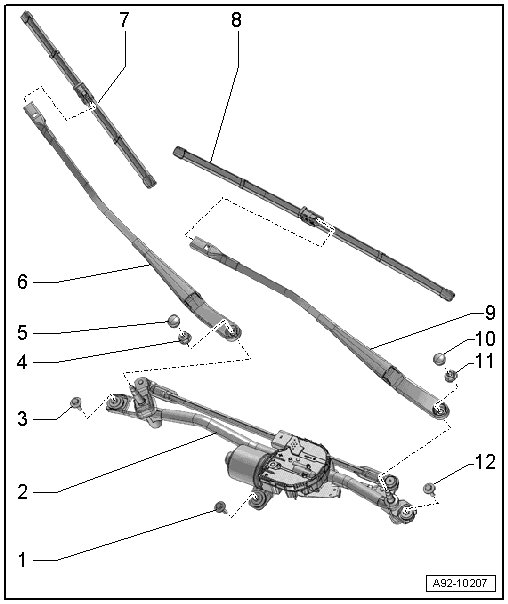 7
8
6
5
4
3
2
1
9
10
11
12
A92-10207