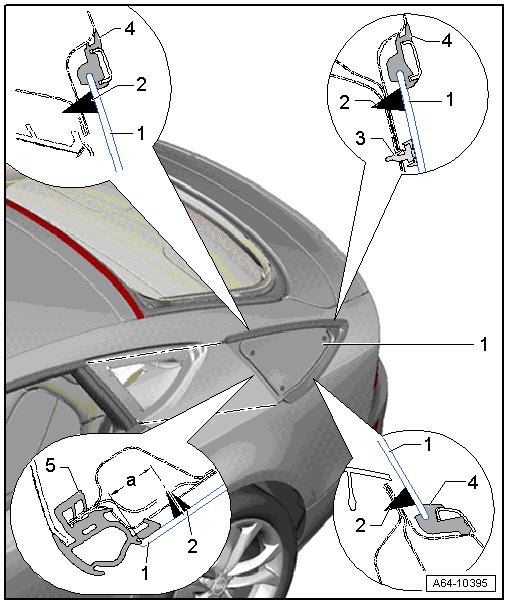 4
2
1
4
2
1
3
1
5
a
2
1
1
4
2
A64-10395