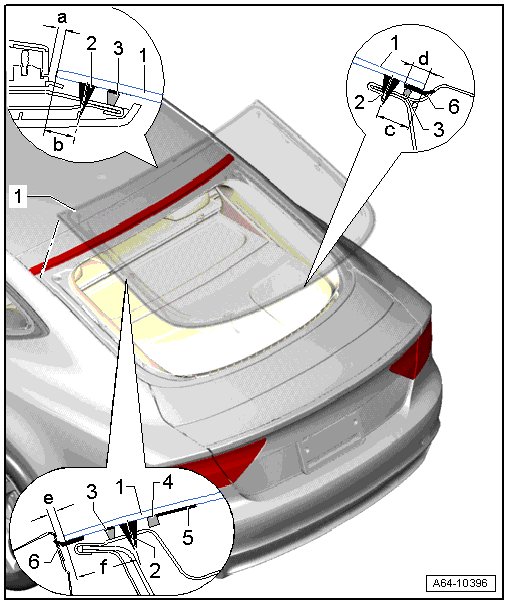 a
2
3
1
b
1
1
d
2
6
c
3
e
3
1
4
5
6
f
2
A64-10396