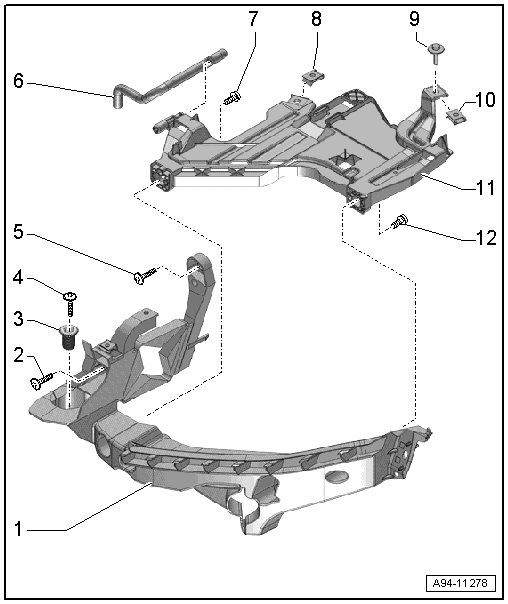 7
8
9
6
10
11
12
5
4
3
2
1
A94-11278