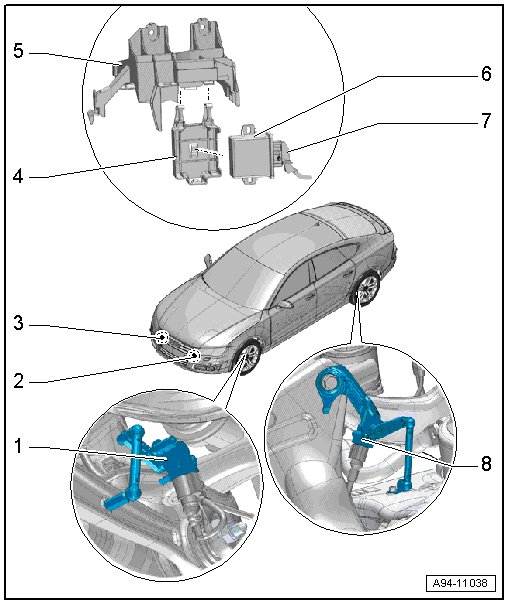 5
6
7
4
3
2
1
8
A94-11038