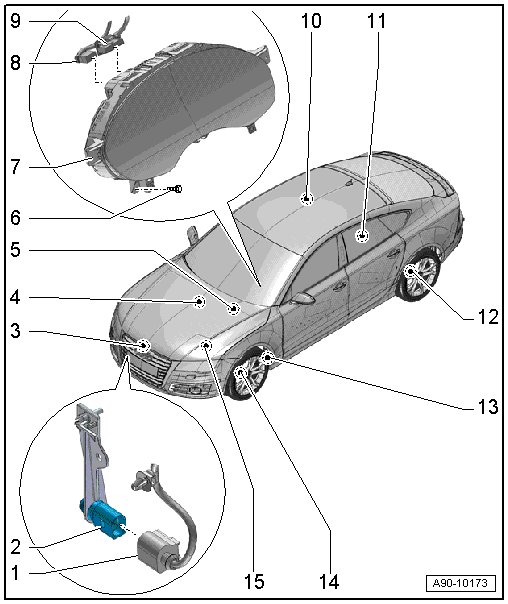 9
8
7
6
5
4
3
2
1
10
11
12
13
14
15
A90-10173