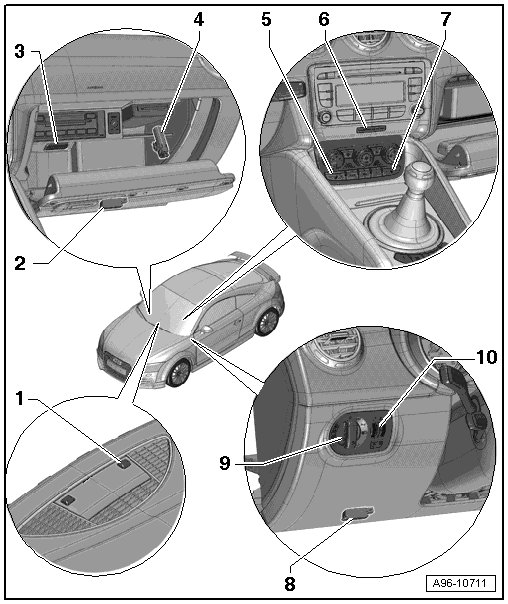 3
4
5
6
7
2
1
10
9
8
A96-10711