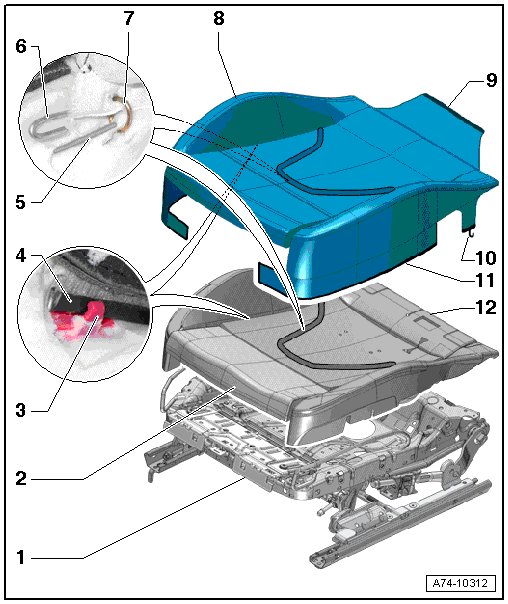 7
8
6
9
5
4
10
11
12
3
2
1
A74-10312