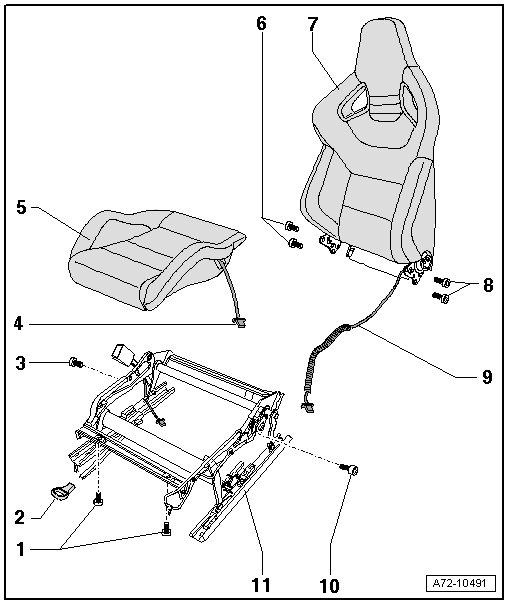 6
7
5
8
4
3
9
2
1
11
10
A72-10491