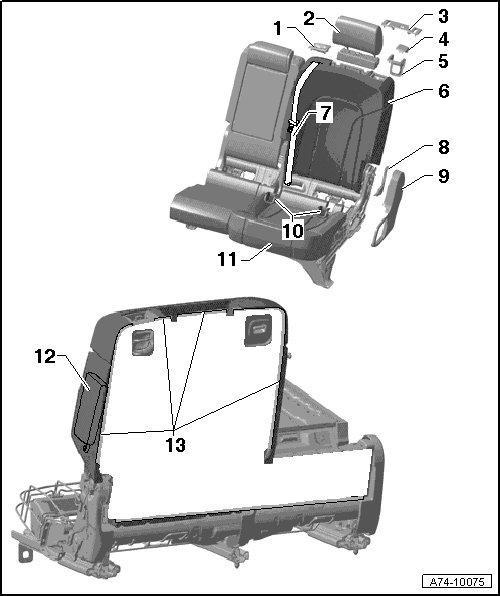 1
2
3
4
5
6
7
8
9
10
11
12
13
A74-10075