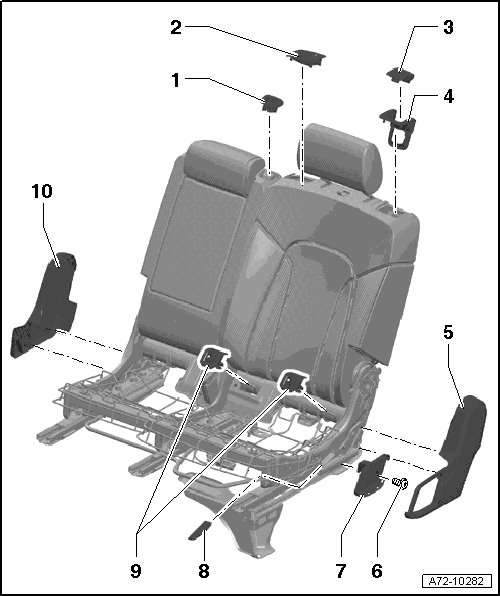 2
3
1
4
10
5
9
8
7
6
A72-10282