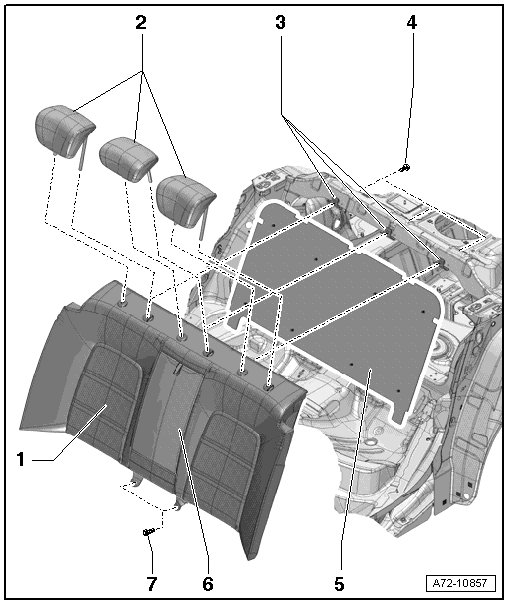 2
3
4
1
7
6
5
A72-10857