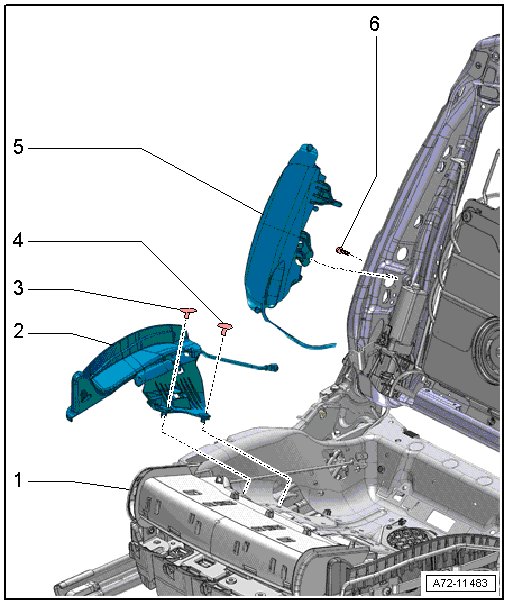 6

5

4

3

2

1

A72-11483