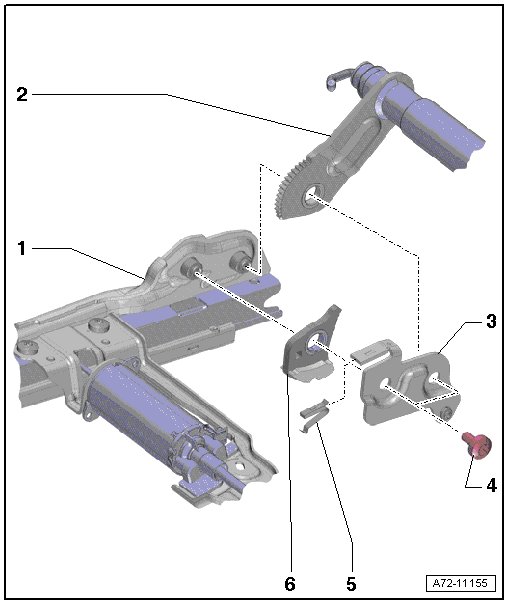 2

1

3

4

6

5

A72-11155