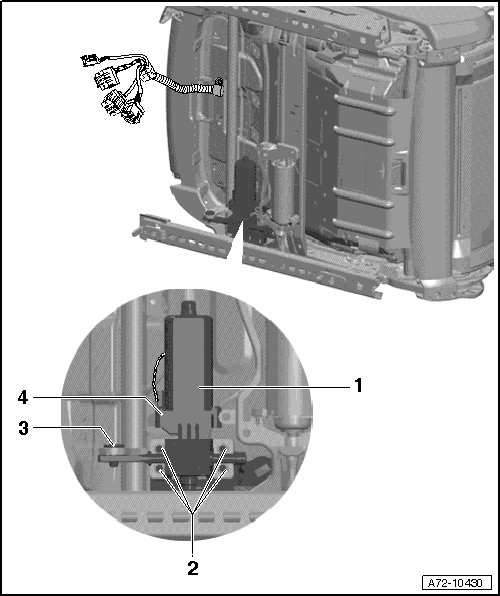 1
4
3
2
A72-10430