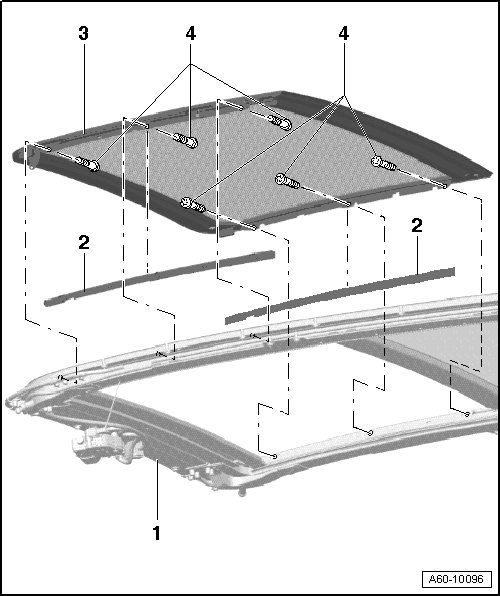 3
4
4
2
2
1
A60-10096