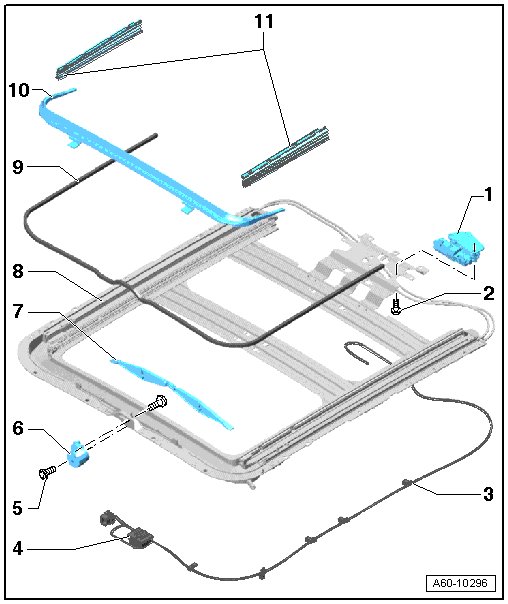 11
10
9
1
8
2
7
6
5
3
4
A60-10296