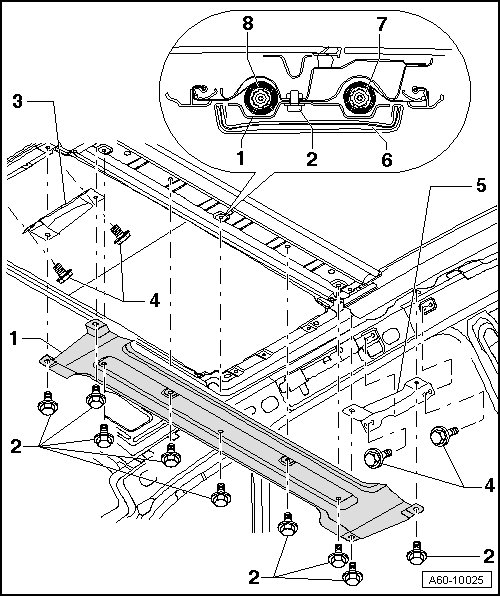 8
7
3
1
2
6
5
4
1
2
4
2
2
A60-10025