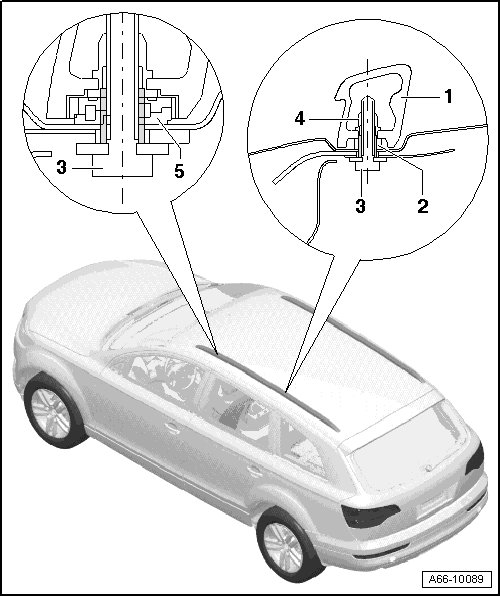 3
5
1
4
3
2
A66-10089