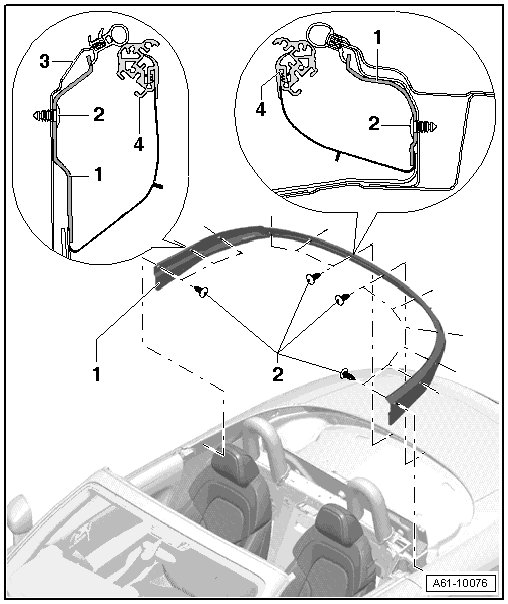 3
2
4
1
1
4
2
1
2
A61-10076