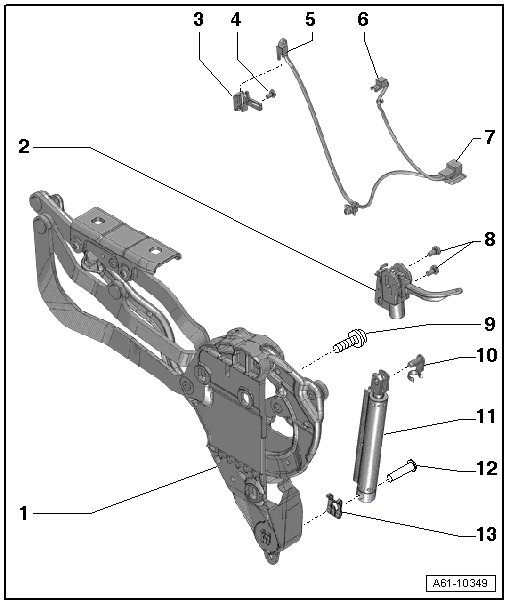 3
4
5
6
7
2
8
9
10
11
12
1
13
A61-10349