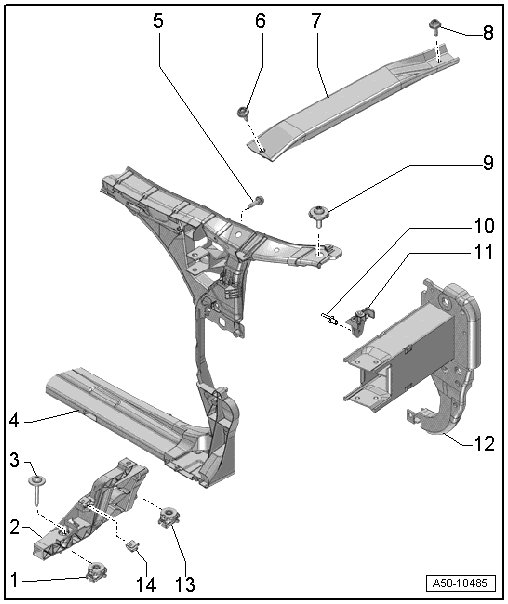 5
6
7
8
9
10
11
4
12
3
2
1
14
13
A50-10485