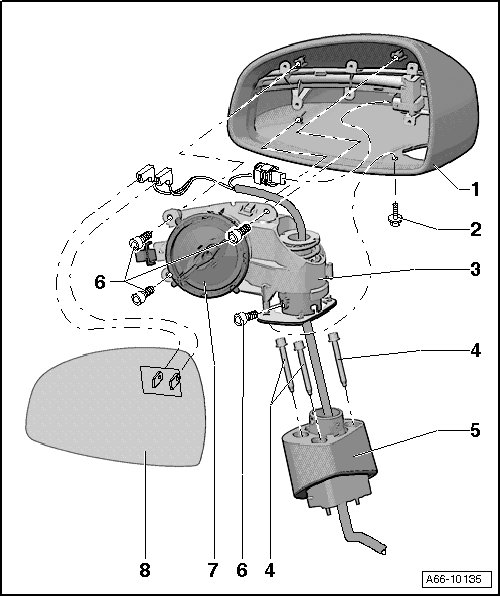 1
2
3
6
4
5
8
7
6
4
A66-10135