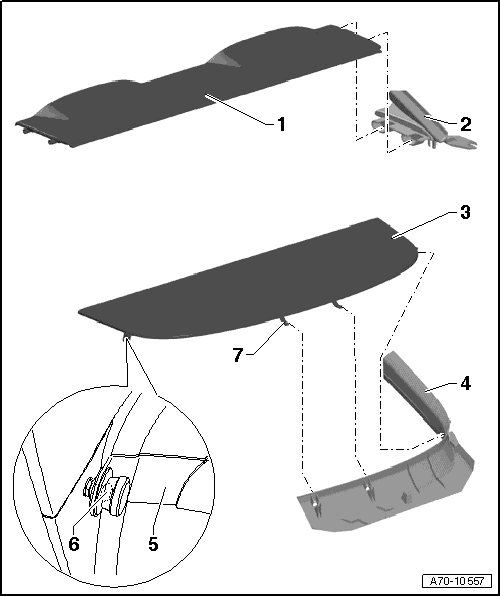 1
2
3
7
4
6
5
A70-10557