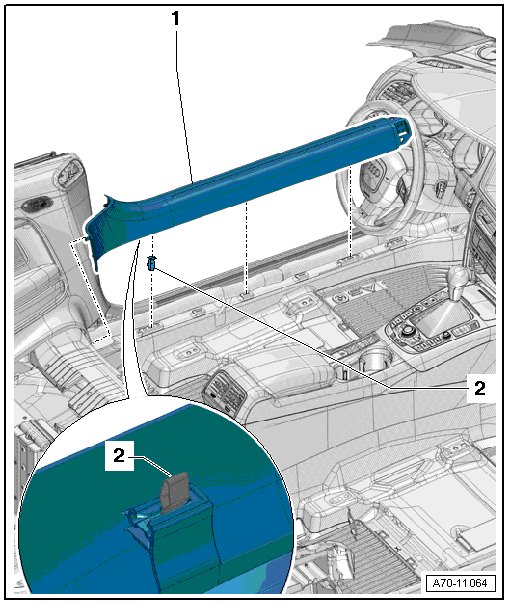 1

2

2

A70-11064