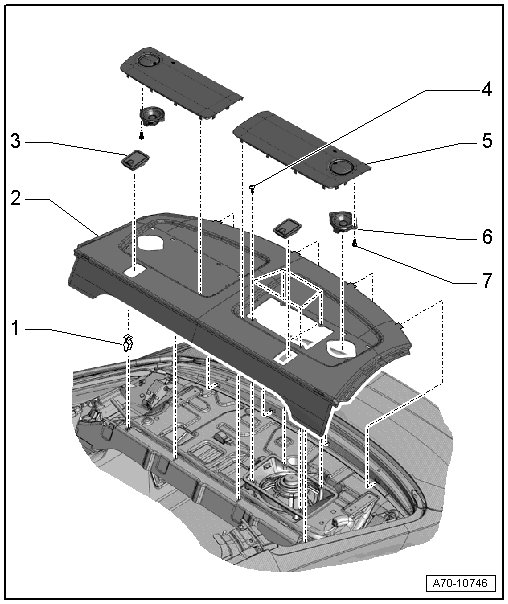 4
3
5
2
6
7
1
A70-10746