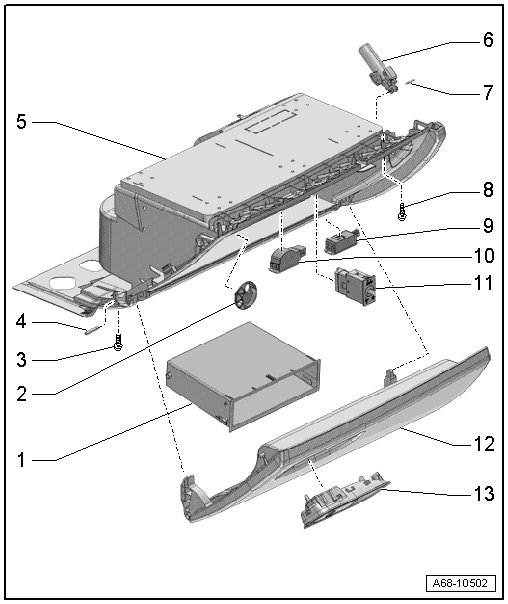 6
7
5
8
9
10
11
4
3
2
1
12
13
A68-10502