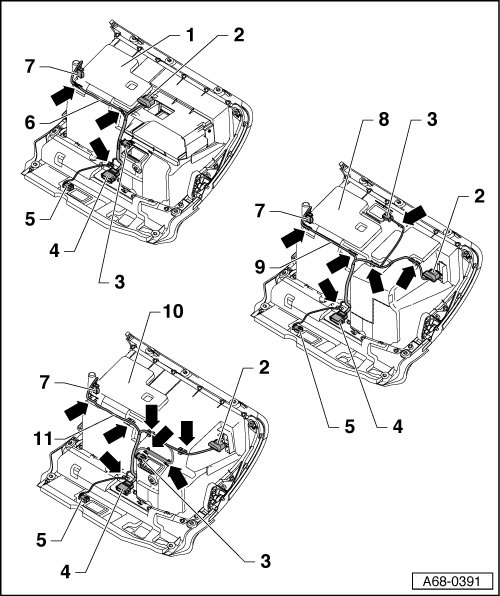 1
2
7
6
5
4
3
8
3
2
7
9
5
4
10
2
7
11
5
4
3
A68-0391