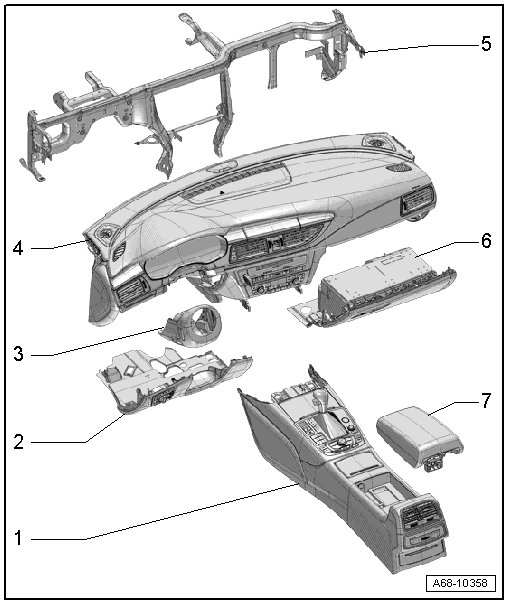 5
4
6
3
7
2
1
A68-10358