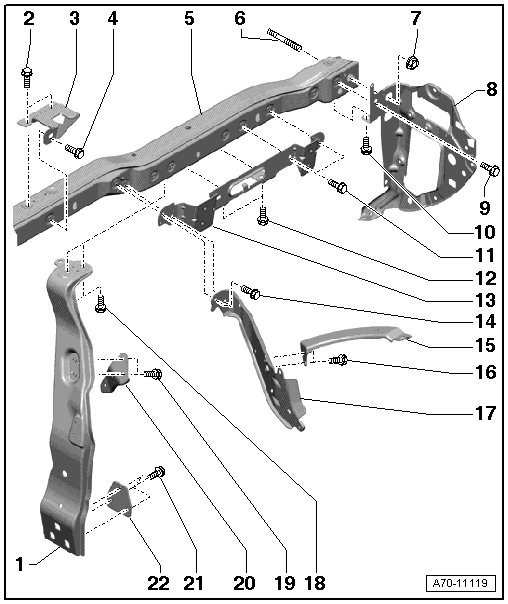 2
3
4
5
6
7
8
9
10
11
12
13
14
15
16
17
1
22
21
20
19
18
A70-11119