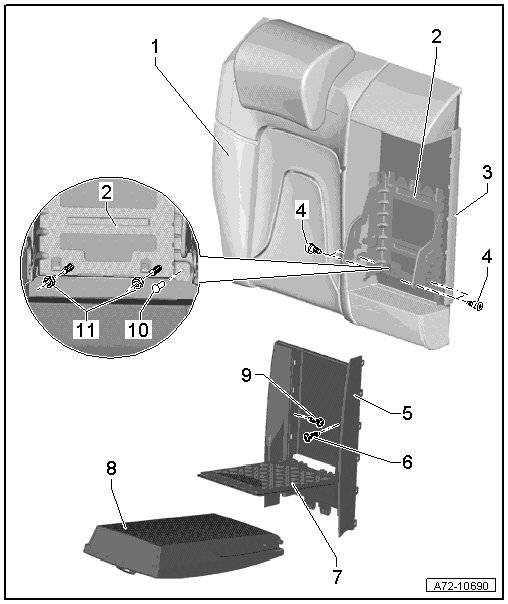 1
2
3
2
4
4
11
10
9
5
6
8
7
A72-10690